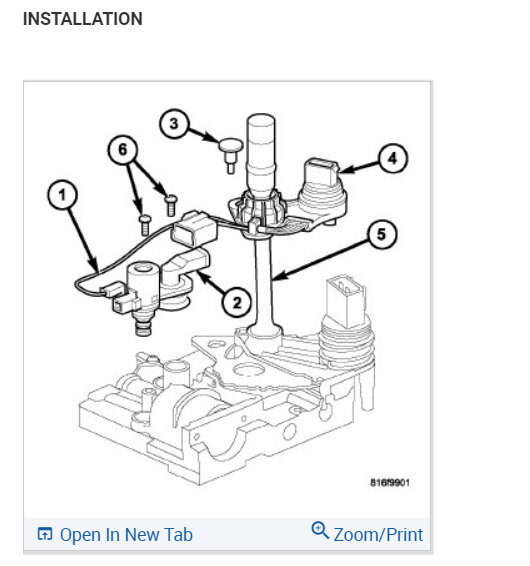 INSTALLATION

3

6

4

1

5

2

816f9901

Open In New Tab

Zoom/Print