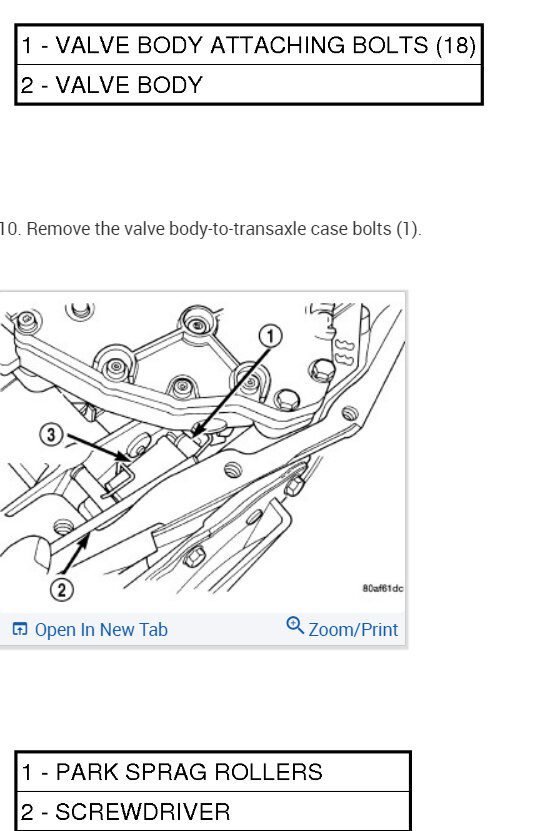 | 1 - VALVE BODY ATTACHING BOLTS (18) |
|---|
| 2 - VALVE BODY |

10. Remove the valve body-to-transaxle case bolts (1).

1
3
2
80af61dc

Open In New Tab Zoom/Print

| 1 - PARK SPRAG ROLLERS |
|---|
| 2 - SCREWDRIVER |