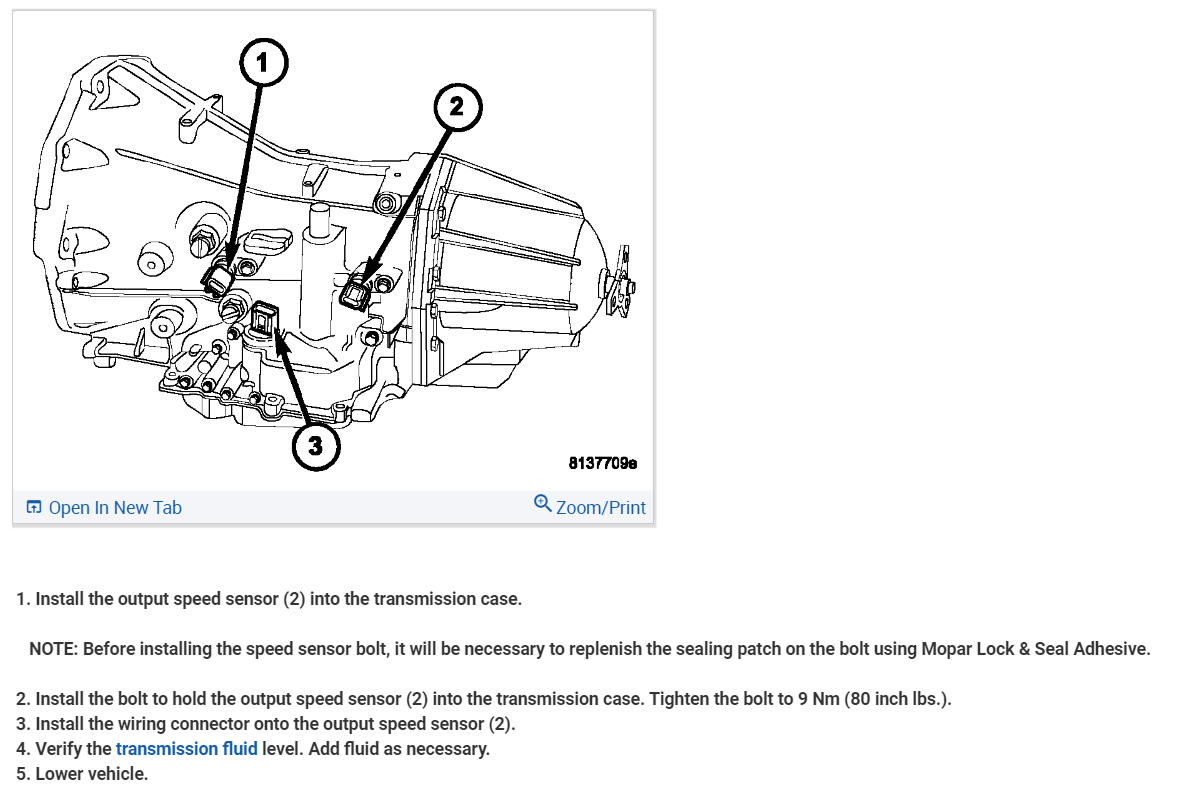 1
2
3
8137709e

Open In New Tab
Zoom/Print

1. Install the output speed sensor (2) into the transmission case.

NOTE: Before installing the speed sensor bolt, it will be necessary to replenish the sealing patch on the bolt using Mopar Lock & Seal Adhesive.

2. Install the bolt to hold the output speed sensor (2) into the transmission case. Tighten the bolt to 9 Nm (80 inch lbs.).
3. Install the wiring connector onto the output speed sensor (2).
4. Verify the transmission fluid level. Add fluid as necessary.
5. Lower vehicle.