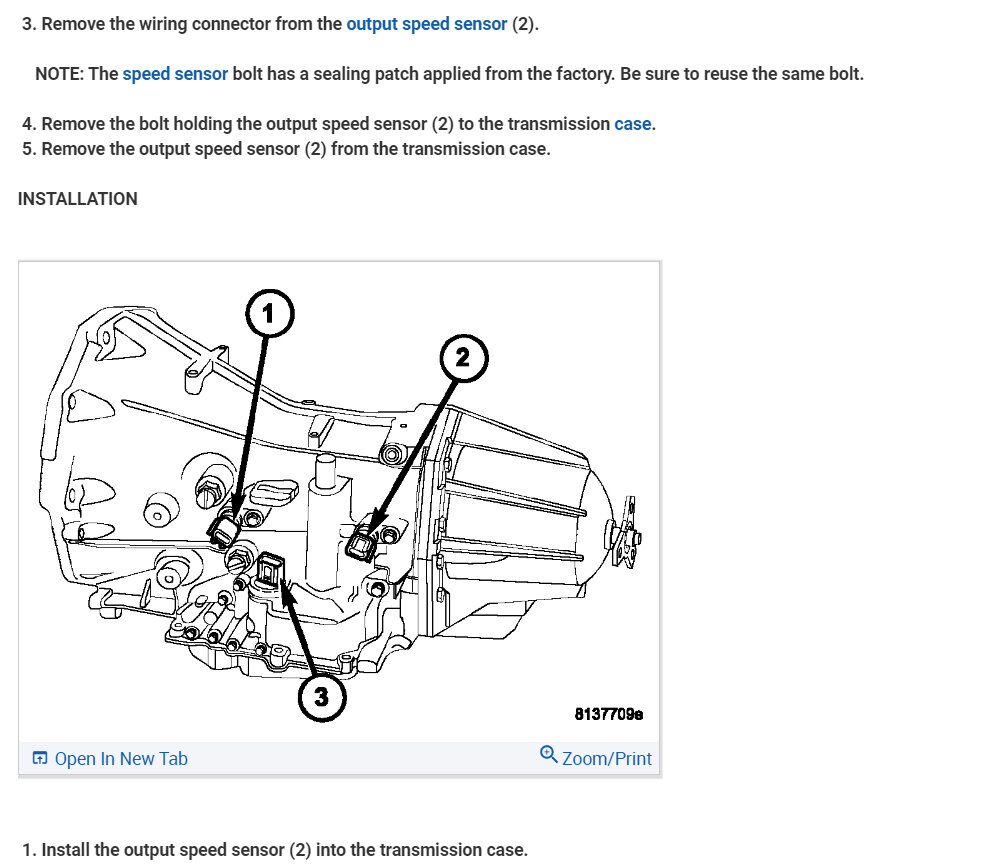 3. Remove the wiring connector from the output speed sensor (2).

NOTE: The speed sensor bolt has a sealing patch applied from the factory. Be sure to reuse the same bolt.

4. Remove the bolt holding the output speed sensor (2) to the transmission case.
5. Remove the output speed sensor (2) from the transmission case.

INSTALLATION

1

2

3

8137709e

Open In New Tab

Zoom/Print

1. Install the output speed sensor (2) into the transmission case.