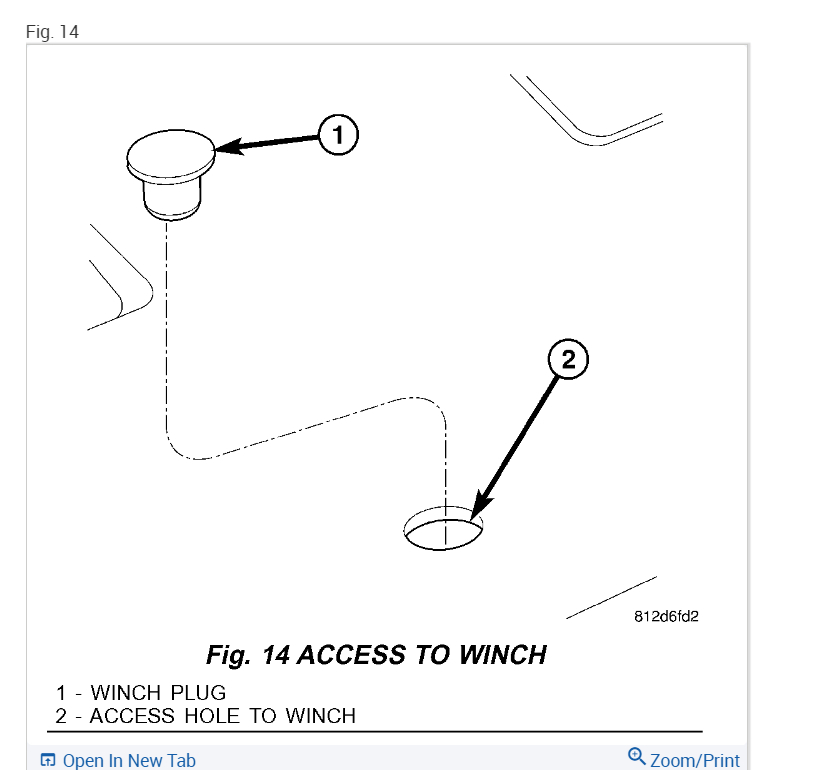 Fig. 14

1

2

812d6fd2

Fig. 14 ACCESS TO WINCH

1 - WINCH PLUG
2 - ACCESS HOLE TO WINCH

Open In New Tab

Zoom/Print