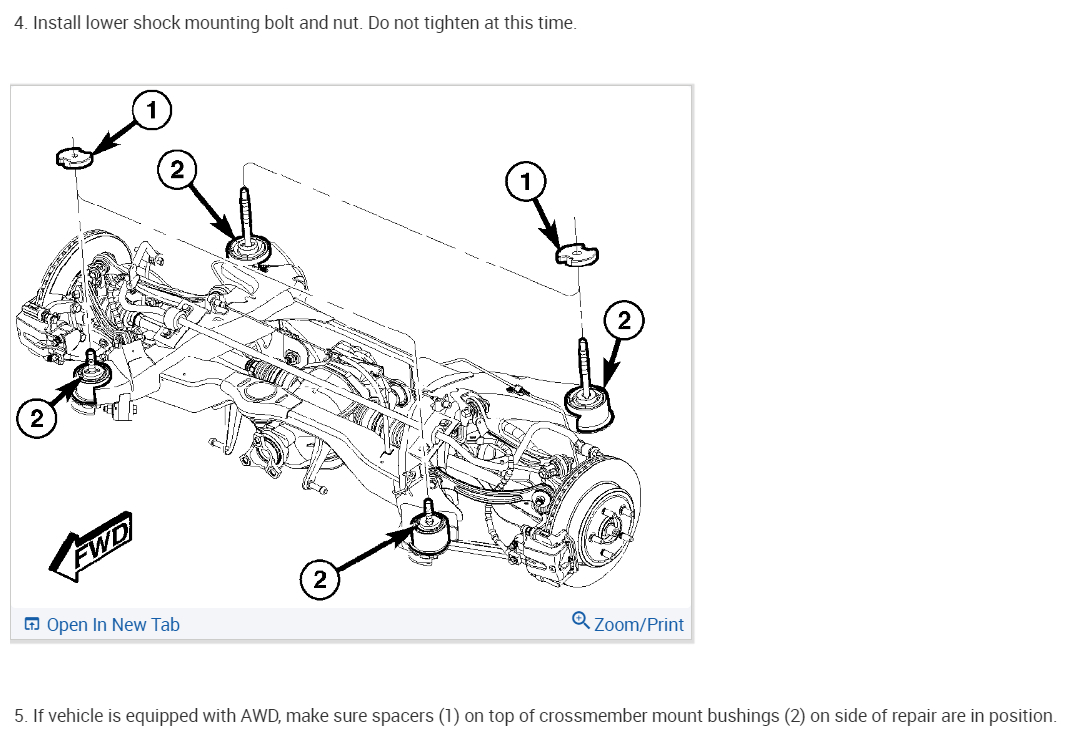 4. Install lower shock mounting bolt and nut. Do not tighten at this time.

1
2
1
2
2
2
FWD

Open In New Tab
Zoom/Print

5. If vehicle is equipped with AWD, make sure spacers (1) on top of crossmember mount bushings (2) on side of repair are in position.