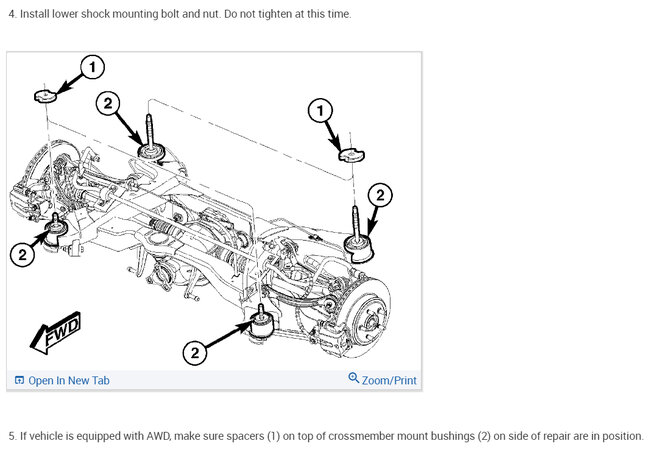 4. Install lower shock mounting bolt and nut. Do not tighten at this time.

1
2
1
2
2
2
FWD

Open In New Tab
Zoom/Print

5. If vehicle is equipped with AWD, make sure spacers (1) on top of crossmember mount bushings (2) on side of repair are in position.