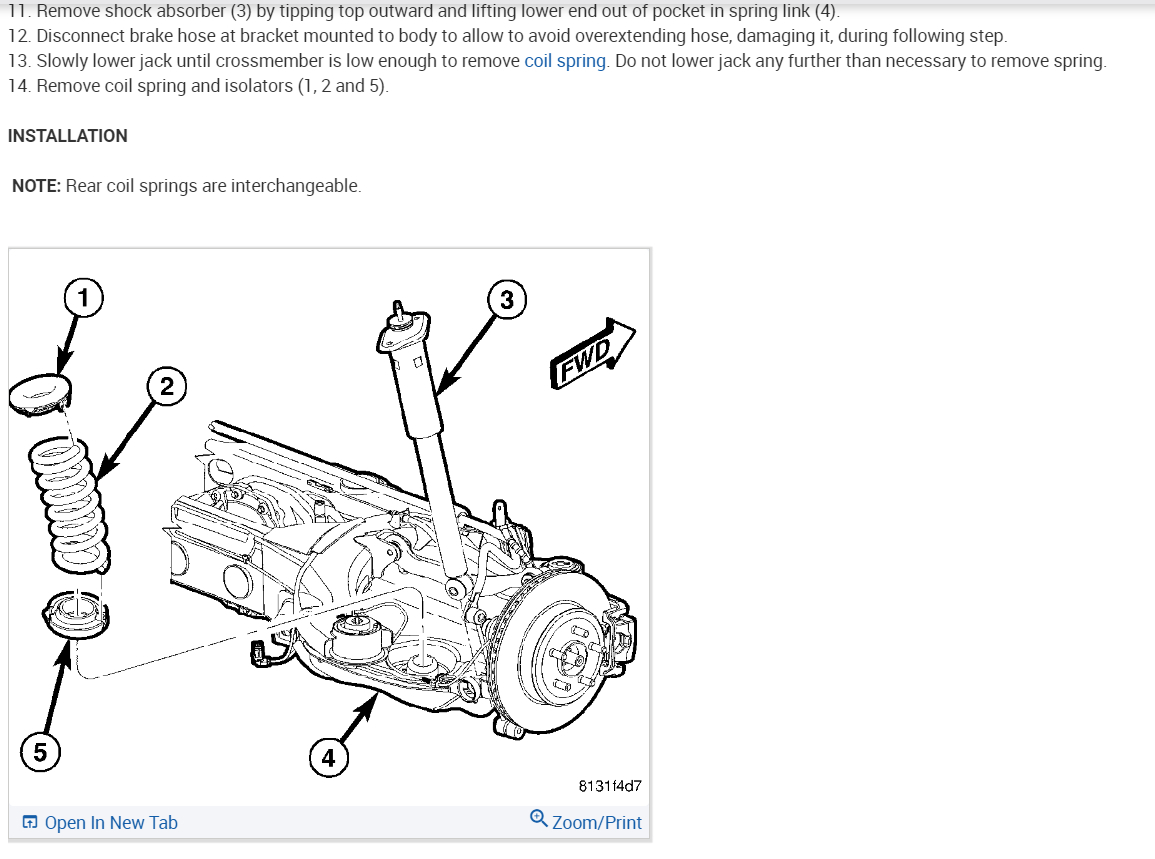 11. Remove shock absorber (3) by tipping top outward and lifting lower end out of pocket in spring link (4).
12. Disconnect brake hose at bracket mounted to body to allow to avoid overextending hose, damaging it, during following step.
13. Slowly lower jack until crossmember is low enough to remove coil spring. Do not lower jack any further than necessary to remove spring.
14. Remove coil spring and isolators (1, 2 and 5).

INSTALLATION

NOTE: Rear coil springs are interchangeable.

1
2
3
FWD
5
4
8131f4d7

Open In New Tab
Zoom/Print