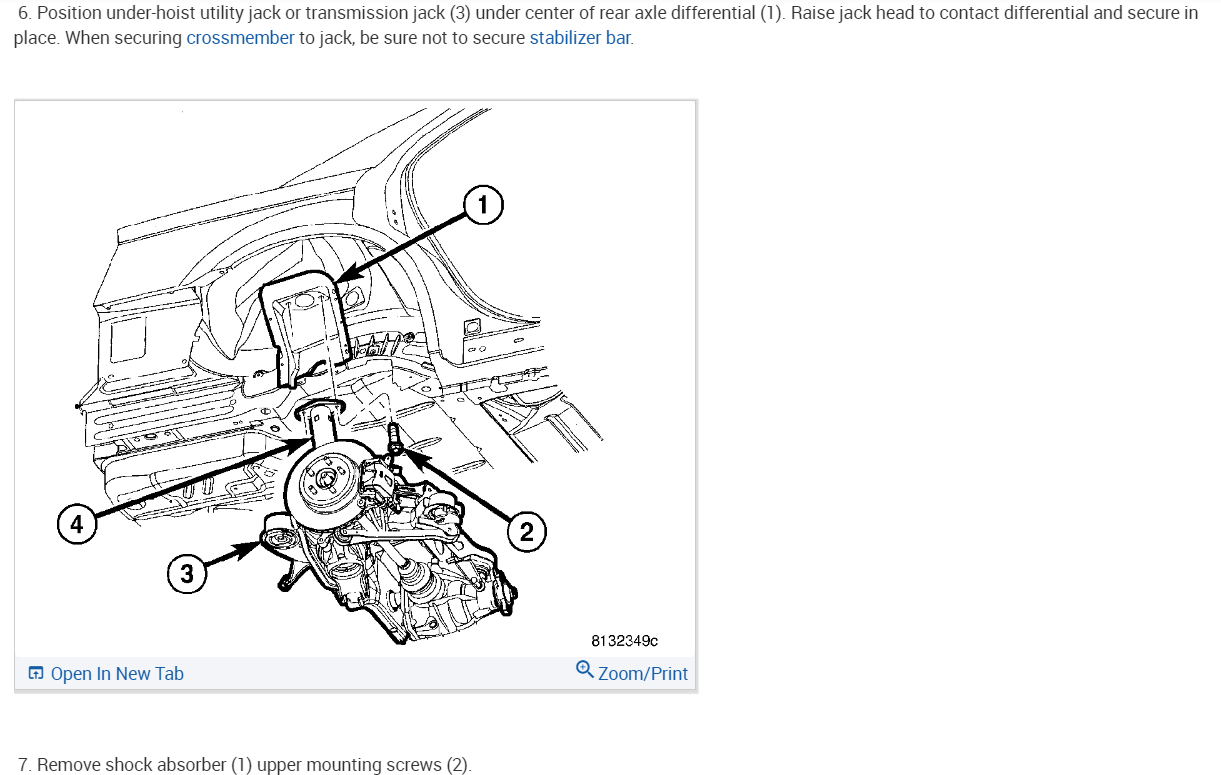 6. Position under-hoist utility jack or transmission jack (3) under center of rear axle differential (1). Raise jack head to contact differential and secure in place. When securing crossmember to jack, be sure not to secure stabilizer bar.

1

4

2

3

8132349c

Open In New Tab

Zoom/Print

7. Remove shock absorber (1) upper mounting screws (2).