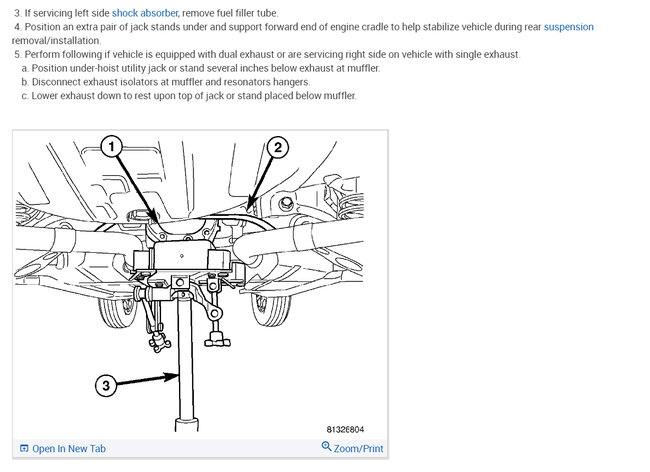 3. If servicing left side shock absorber, remove fuel filler tube.
4. Position an extra pair of jack stands under and support forward end of engine cradle to help stabilize vehicle during rear suspension removal/installation.
5. Perform following if vehicle is equipped with dual exhaust or are servicing right side on vehicle with single exhaust.
a. Position under-hoist utility jack or stand several inches below exhaust at muffler.
b. Disconnect exhaust isolators at muffler and resonators hangers.
c. Lower exhaust down to rest upon top of jack or stand placed below muffler.

1
2
3
81326804

Open In New Tab
Zoom/Print