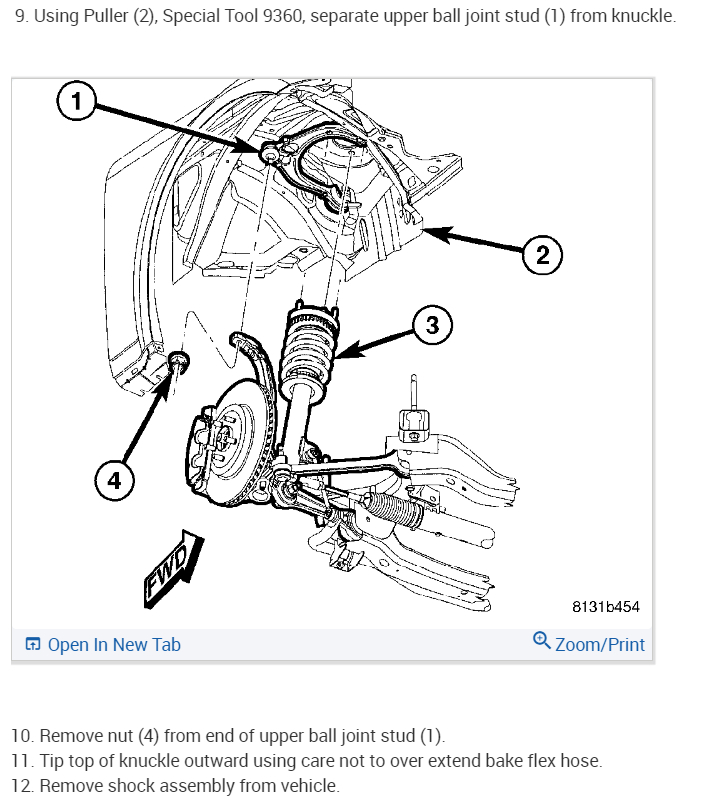 9. Using Puller (2), Special Tool 9360, separate upper ball joint stud (1) from knuckle.

1

2

3

4

FWD

8131b454

Open In New Tab

Zoom/Print

10. Remove nut (4) from end of upper ball joint stud (1).
11. Tip top of knuckle outward using care not to over extend bake flex hose.
12. Remove shock assembly from vehicle.