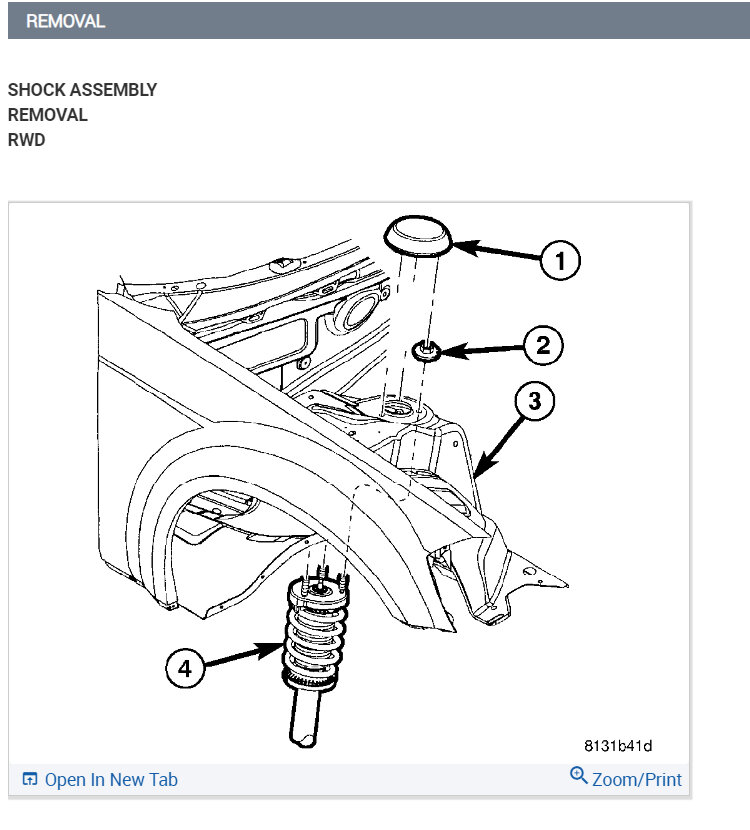 REMOVAL

SHOCK ASSEMBLY
REMOVAL
RWD

1
2
3
4

8131b41d

Open In New Tab

Zoom/Print