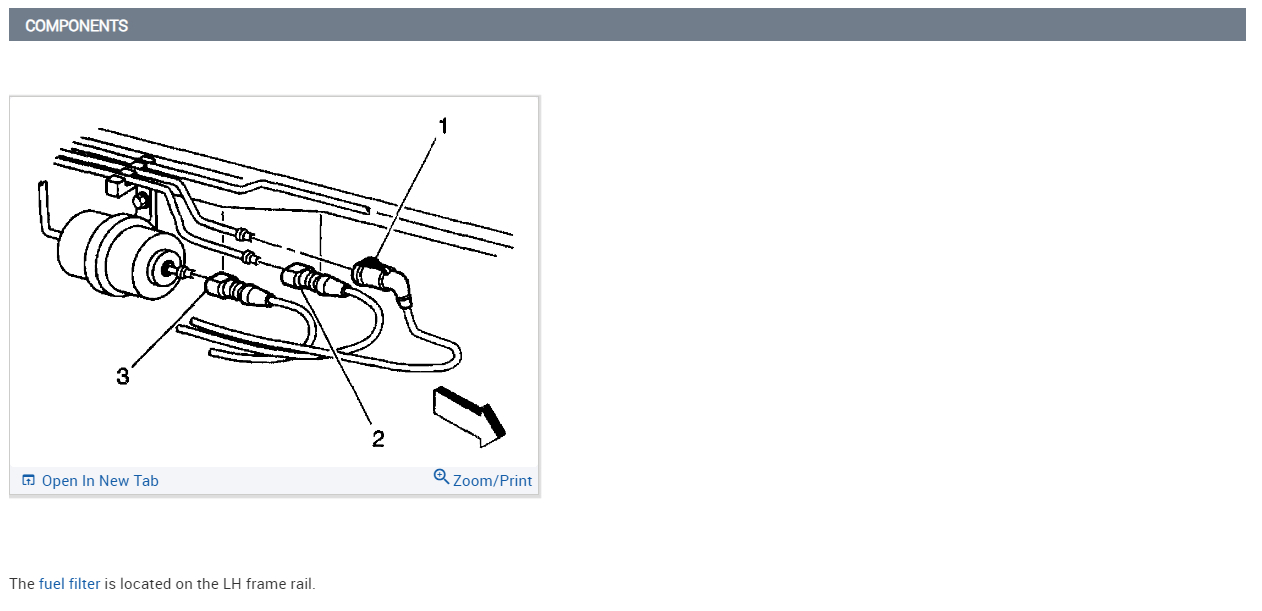 COMPONENTS

1

3

2

Open In New Tab

Zoom/Print

The fuel filter is located on the LH frame rail.