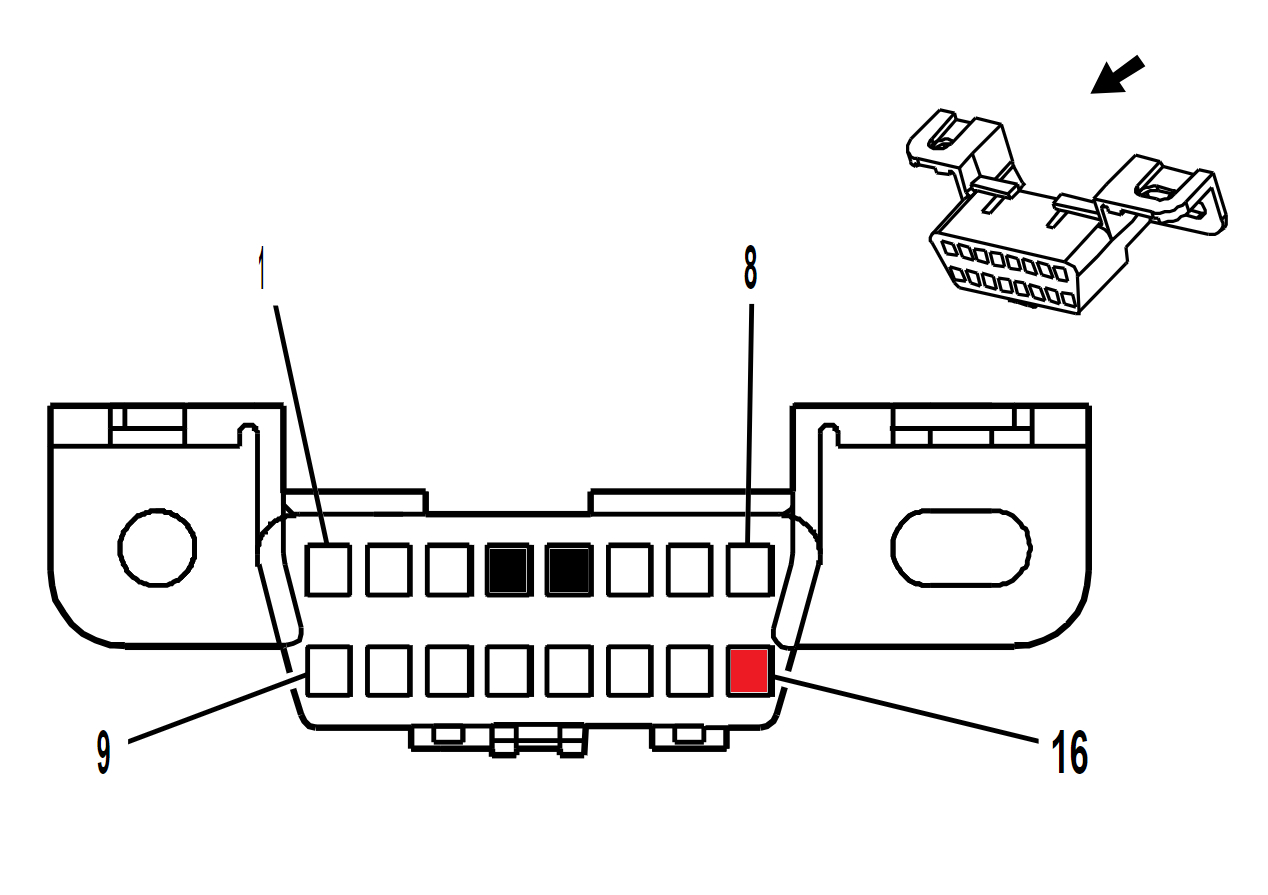 1
8
9
16