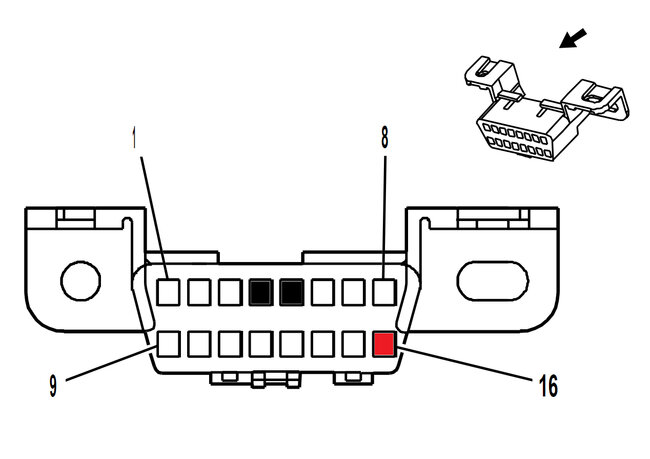 1
8
9
16