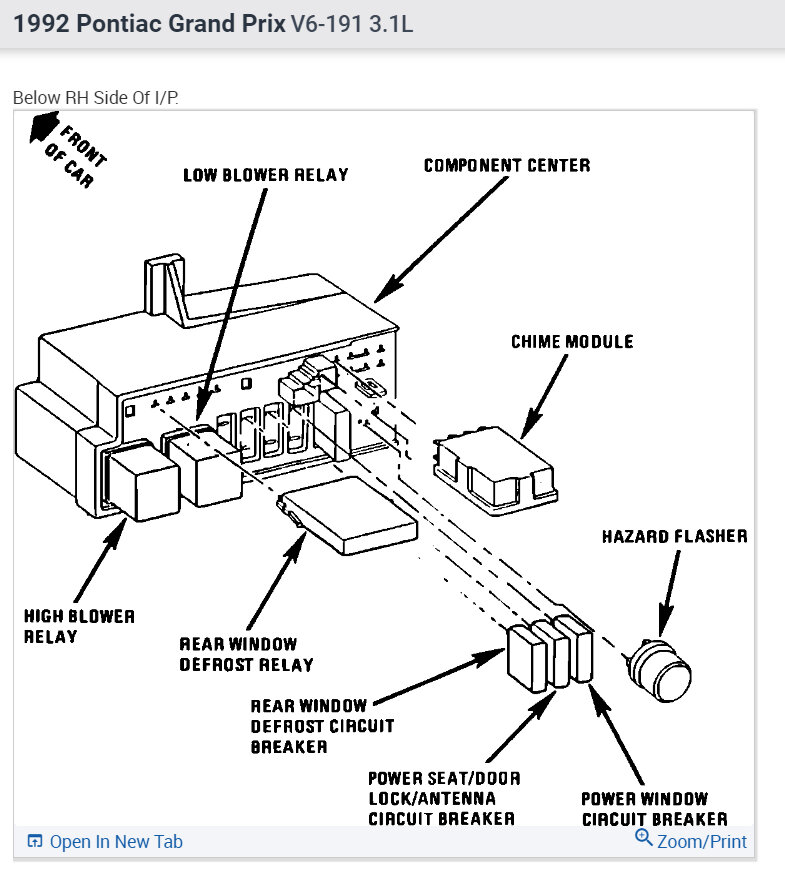 1992 Pontiac Grand Prix V6-191 3.1L

Below RH Side Of I/P.

FRONT OF CAR

LOW BLOWER RELAY

COMPONENT CENTER

CHIME MODULE

HAZARD FLASHER

HIGH BLOWER RELAY

REAR WINDOW DEFROST RELAY

REAR WINDOW DEFROST CIRCUIT BREAKER

POWER SEAT/DOOR LOCK/ANTENNA CIRCUIT BREAKER

POWER WINDOW CIRCUIT BREAKER

Open In New Tab

Zoom/Print