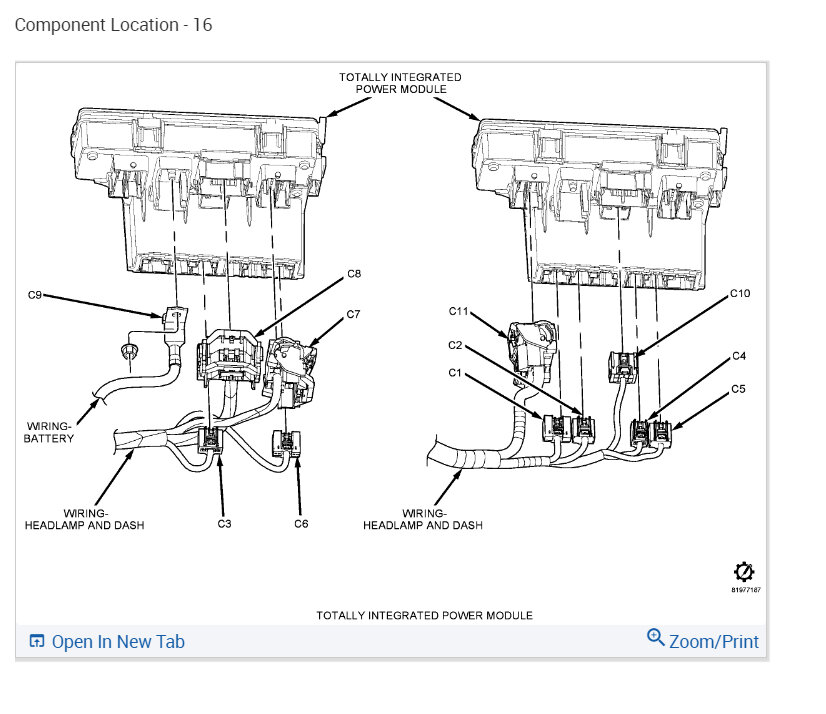 Component Location - 16

TOTALLY INTEGRATED POWER MODULE

C9
C8
C7
WIRING-BATTERY
WIRING-HEADLAMP AND DASH
C3
C6

C11
C2
C1
C10
C4
C5
WIRING-HEADLAMP AND DASH

81977187

TOTALLY INTEGRATED POWER MODULE

Open In New Tab
Zoom/Print