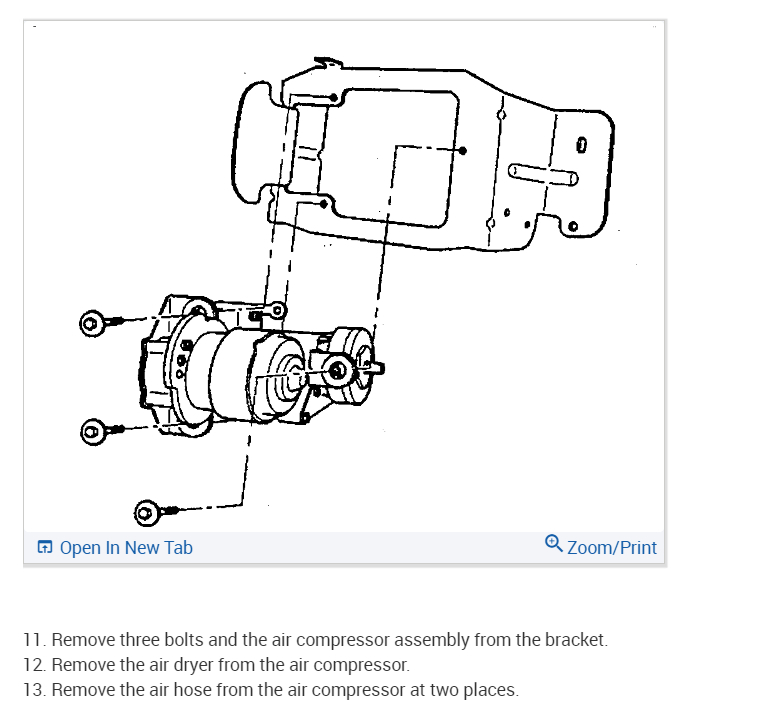 Open In New Tab

Zoom/Print

11. Remove three bolts and the air compressor assembly from the bracket.
12. Remove the air dryer from the air compressor.
13. Remove the air hose from the air compressor at two places.