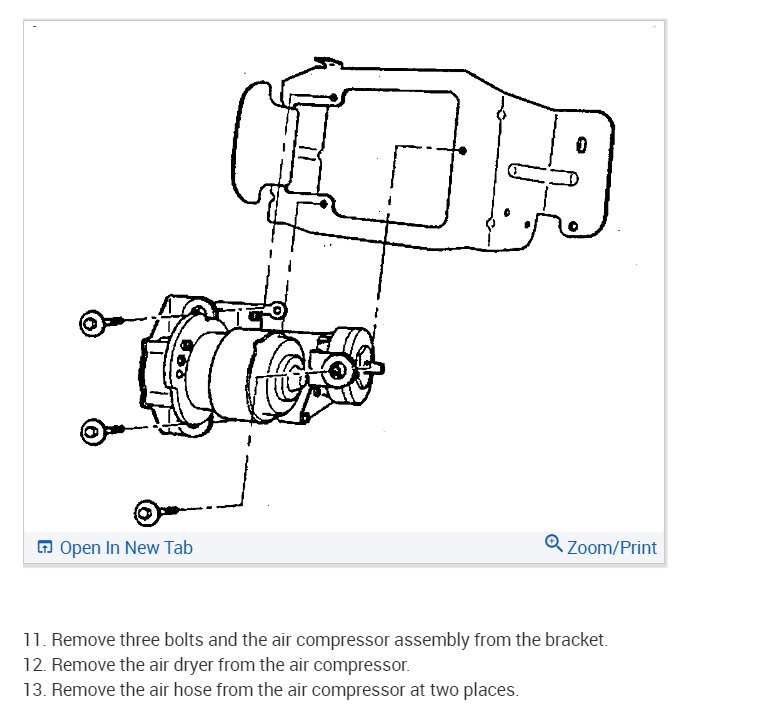 Open In New Tab

Zoom/Print

11. Remove three bolts and the air compressor assembly from the bracket.
12. Remove the air dryer from the air compressor.
13. Remove the air hose from the air compressor at two places.