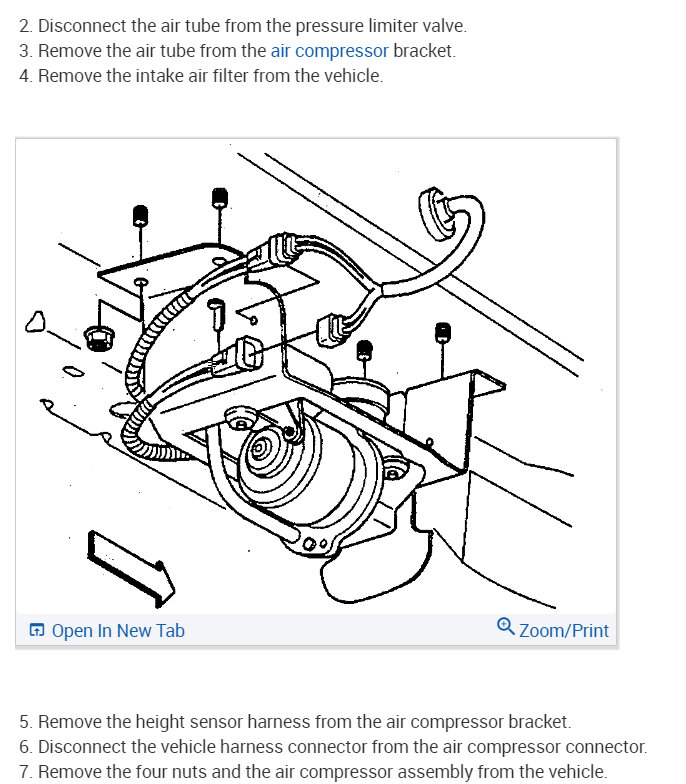 2. Disconnect the air tube from the pressure limiter valve.
3. Remove the air tube from the air compressor bracket.
4. Remove the intake air filter from the vehicle.

Open In New Tab

Zoom/Print

5. Remove the height sensor harness from the air compressor bracket.
6. Disconnect the vehicle harness connector from the air compressor connector.
7. Remove the four nuts and the air compressor assembly from the vehicle.