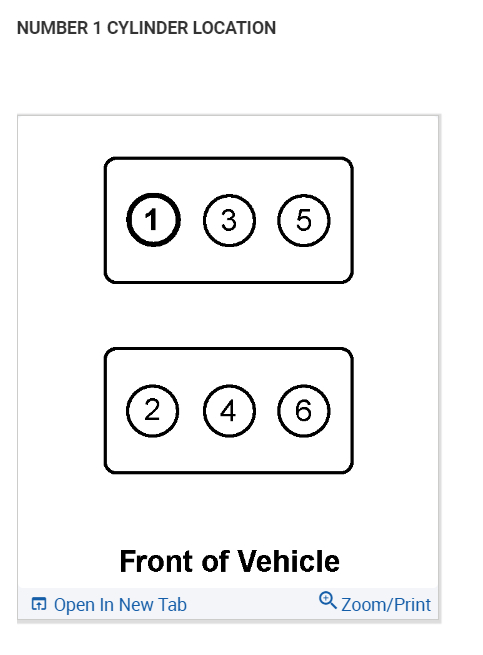 NUMBER 1 CYLINDER LOCATION

1 3 5

2 4 6

Front of Vehicle

Open In New Tab Zoom/Print