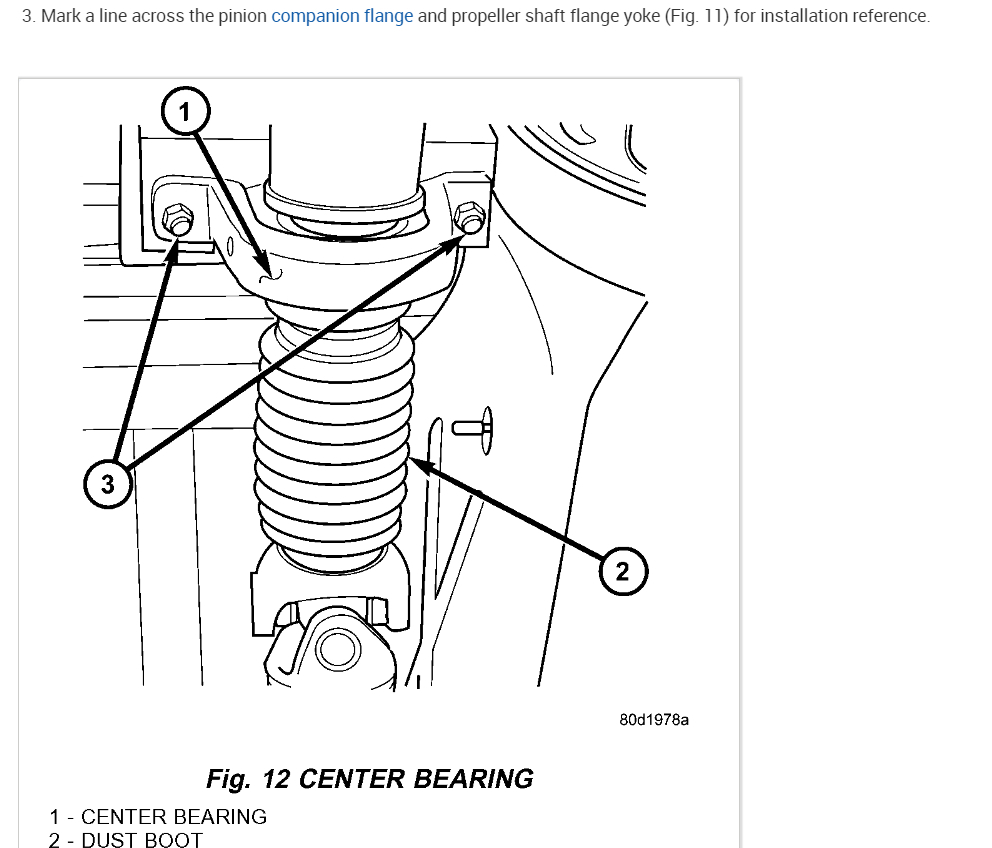 3. Mark a line across the pinion companion flange and propeller shaft flange yoke (Fig. 11) for installation reference.

1

3

2

80d1978a

Fig. 12 CENTER BEARING

1 - CENTER BEARING
2 - DUST BOOT