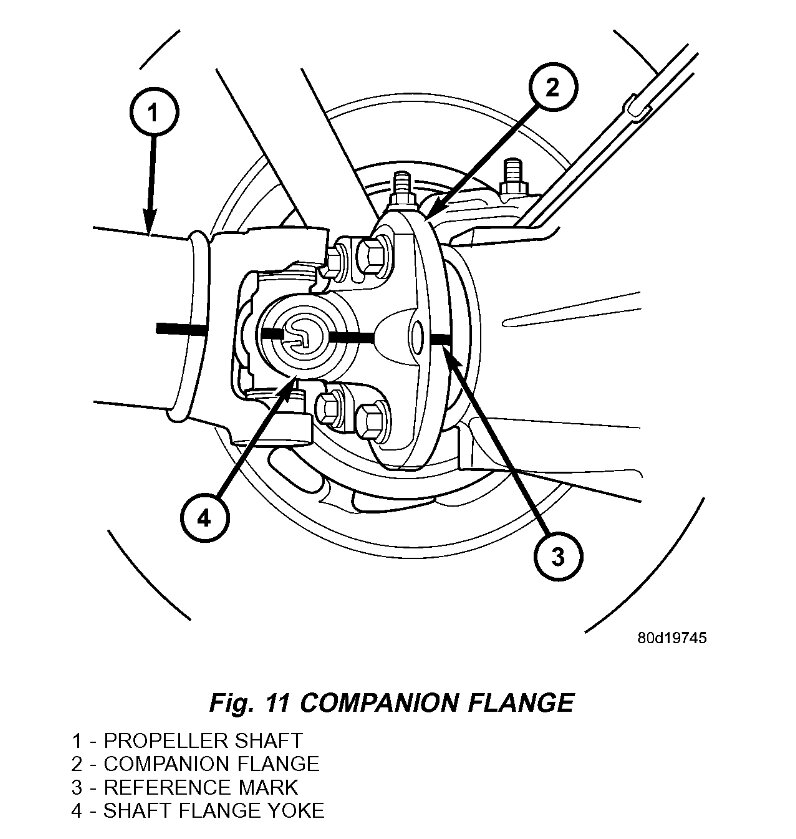 1

2

4

3

80d19745

Fig. 11 COMPANION FLANGE

1 - PROPELLER SHAFT
2 - COMPANION FLANGE
3 - REFERENCE MARK
4 - SHAFT FLANGE YOKE