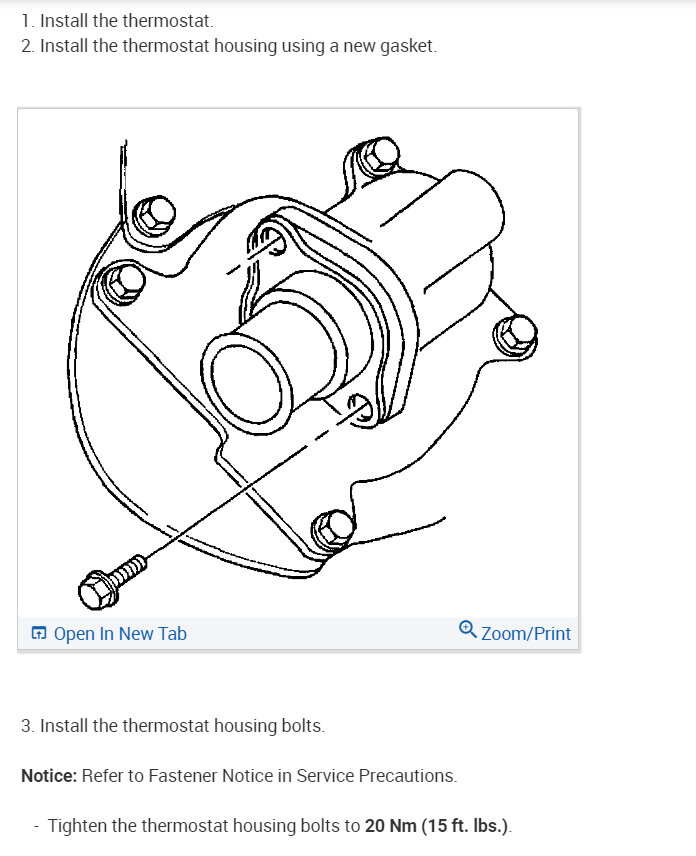 1. Install the thermostat.
2. Install the thermostat housing using a new gasket.

Open In New Tab
Zoom/Print

3. Install the thermostat housing bolts.

Notice: Refer to Fastener Notice in Service Precautions.

- Tighten the thermostat housing bolts to 20 Nm (15 ft. lbs.).