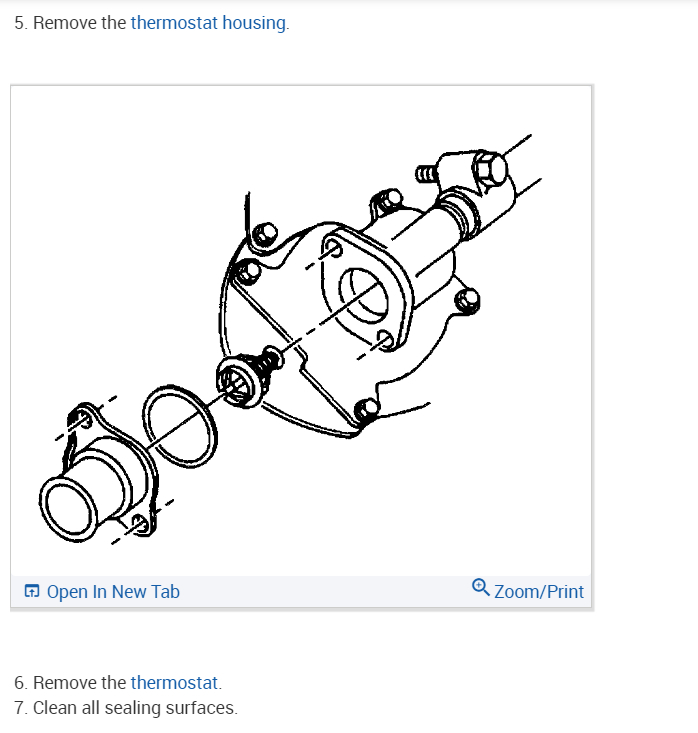 5. Remove the thermostat housing.

Open In New Tab

Zoom/Print

6. Remove the thermostat.
7. Clean all sealing surfaces.