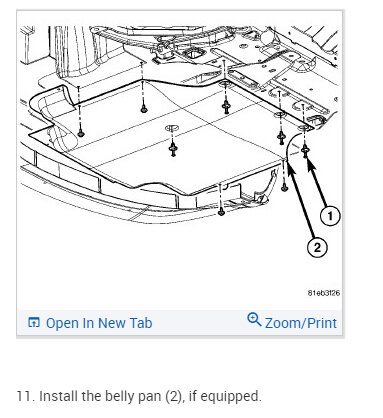 1

2

81eb3126

Open In New Tab

Zoom/Print

11. Install the belly pan (2), if equipped.