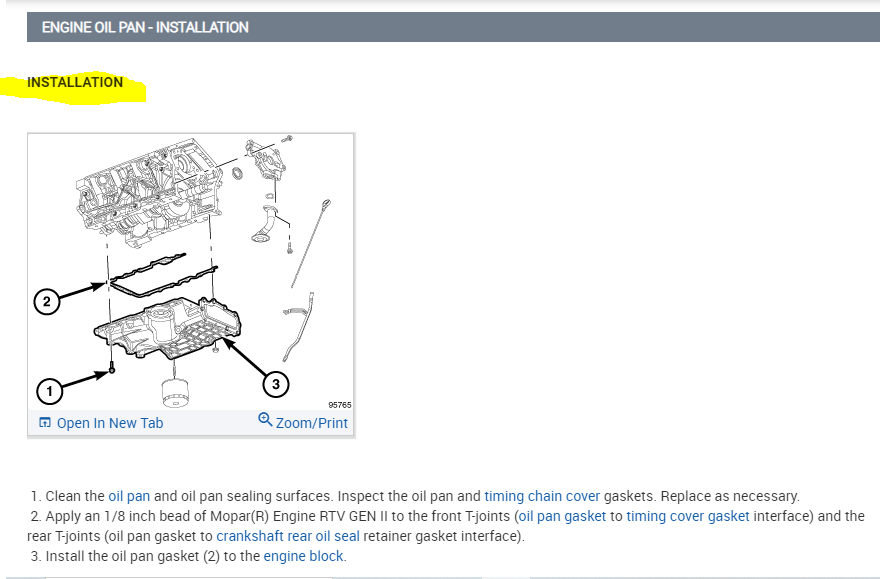 ENGINE OIL PAN - INSTALLATION

INSTALLATION

2

1

3

95765

Open In New Tab

Zoom/Print

1. Clean the oil pan and oil pan sealing surfaces. Inspect the oil pan and timing chain cover gaskets. Replace as necessary.

2. Apply an 1/8 inch bead of Mopar(R) Engine RTV GEN II to the front T-joints (oil pan gasket to timing cover gasket interface) and the rear T-joints (oil pan gasket to crankshaft rear oil seal retainer gasket interface).

3. Install the oil pan gasket (2) to the engine block.