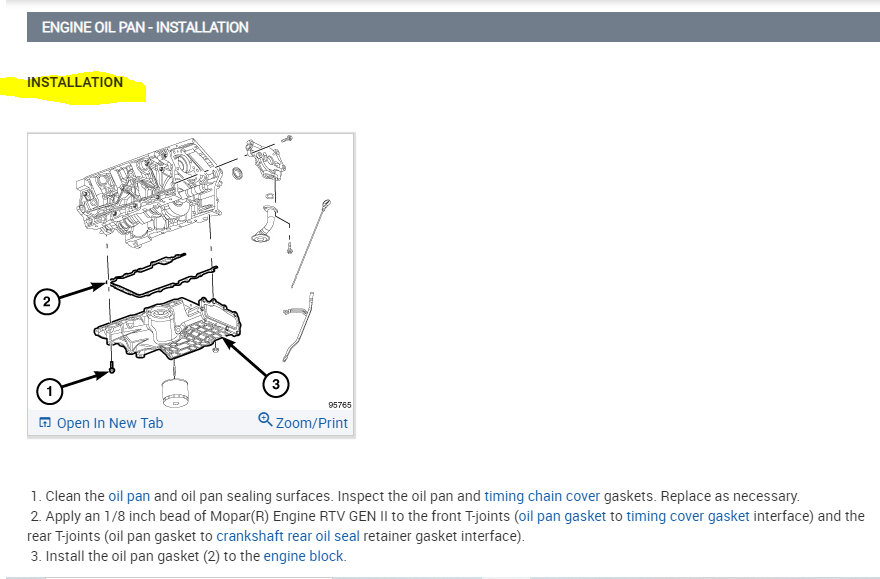 ENGINE OIL PAN - INSTALLATION

INSTALLATION

2

1

3

95765

Open In New Tab

Zoom/Print

1. Clean the oil pan and oil pan sealing surfaces. Inspect the oil pan and timing chain cover gaskets. Replace as necessary.

2. Apply an 1/8 inch bead of Mopar(R) Engine RTV GEN II to the front T-joints (oil pan gasket to timing cover gasket interface) and the rear T-joints (oil pan gasket to crankshaft rear oil seal retainer gasket interface).

3. Install the oil pan gasket (2) to the engine block.