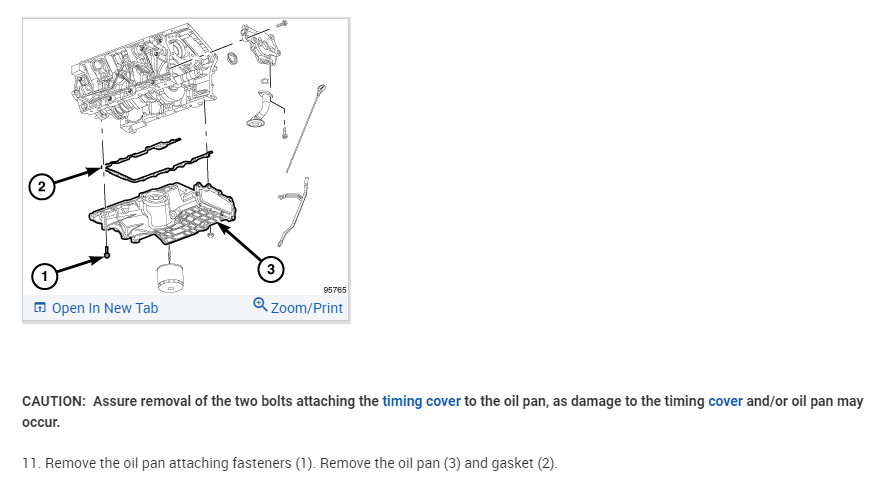 2

1

3

95765

Open In New Tab

Zoom/Print

CAUTION: Assure removal of the two bolts attaching the timing cover to the oil pan, as damage to the timing cover and/or oil pan may occur.

11. Remove the oil pan attaching fasteners (1). Remove the oil pan (3) and gasket (2).