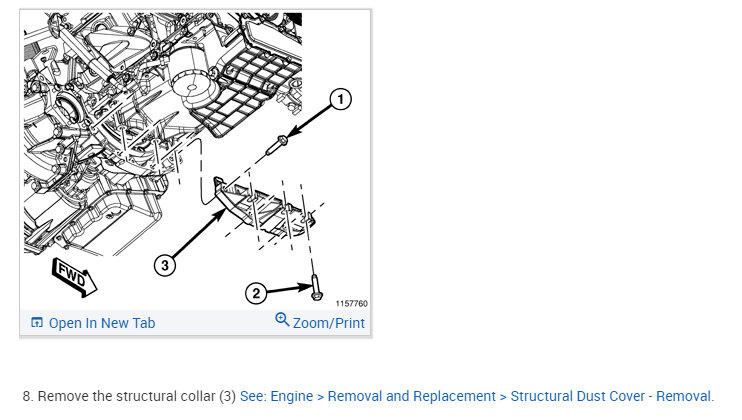 1

3

FWD

2

1157760

Open In New Tab

Zoom/Print

8. Remove the structural collar (3) See: Engine > Removal and Replacement > Structural Dust Cover - Removal.