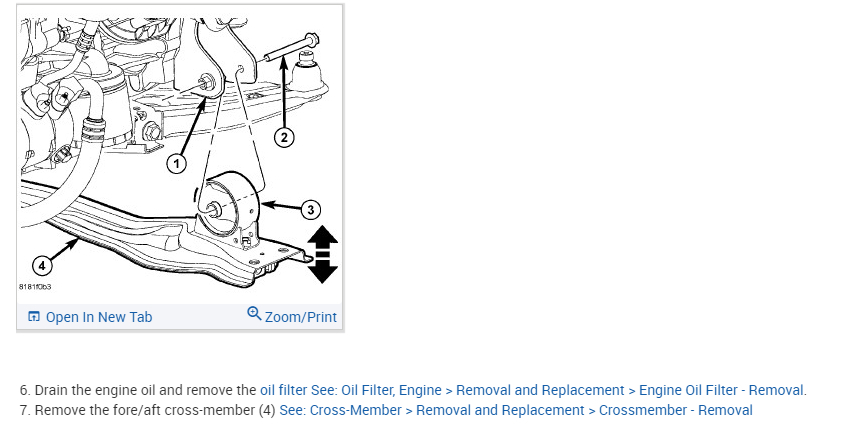 2
1
3
4
8181f0b3

Open In New Tab
Zoom/Print

6. Drain the engine oil and remove the oil filter See: Oil Filter, Engine > Removal and Replacement > Engine Oil Filter - Removal.
7. Remove the fore/aft cross-member (4) See: Cross-Member > Removal and Replacement > Crossmember - Removal