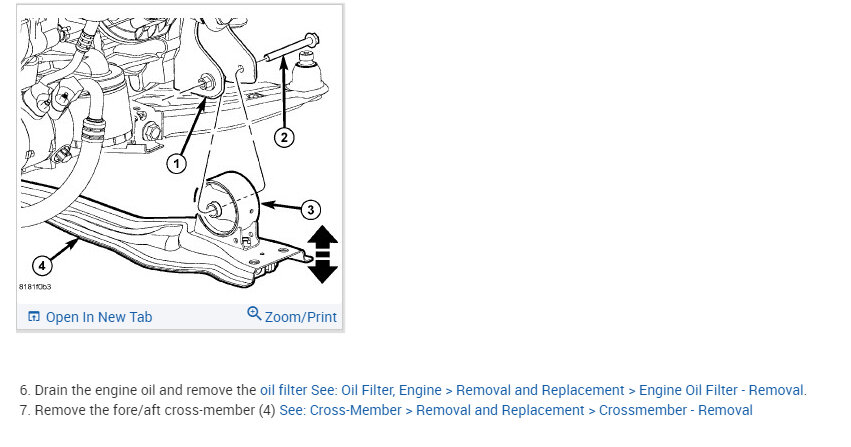 2
1
3
4
8181f0b3

Open In New Tab
Zoom/Print

6. Drain the engine oil and remove the oil filter See: Oil Filter, Engine > Removal and Replacement > Engine Oil Filter - Removal.
7. Remove the fore/aft cross-member (4) See: Cross-Member > Removal and Replacement > Crossmember - Removal