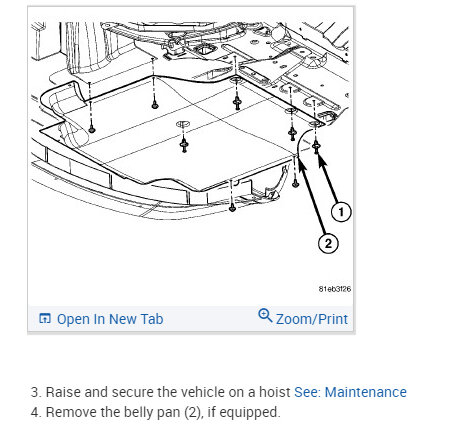 1

2

81eb3f26

Open In New Tab

Zoom/Print

3. Raise and secure the vehicle on a hoist See: Maintenance
4. Remove the belly pan (2), if equipped.