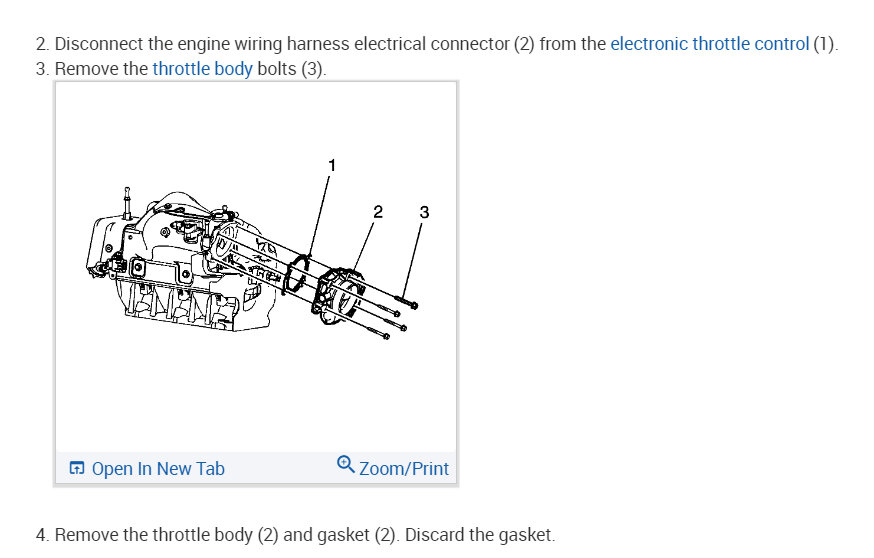 2. Disconnect the engine wiring harness electrical connector (2) from the electronic throttle control (1).
3. Remove the throttle body bolts (3).

1
2
3

Open In New Tab
Zoom/Print

4. Remove the throttle body (2) and gasket (2). Discard the gasket.