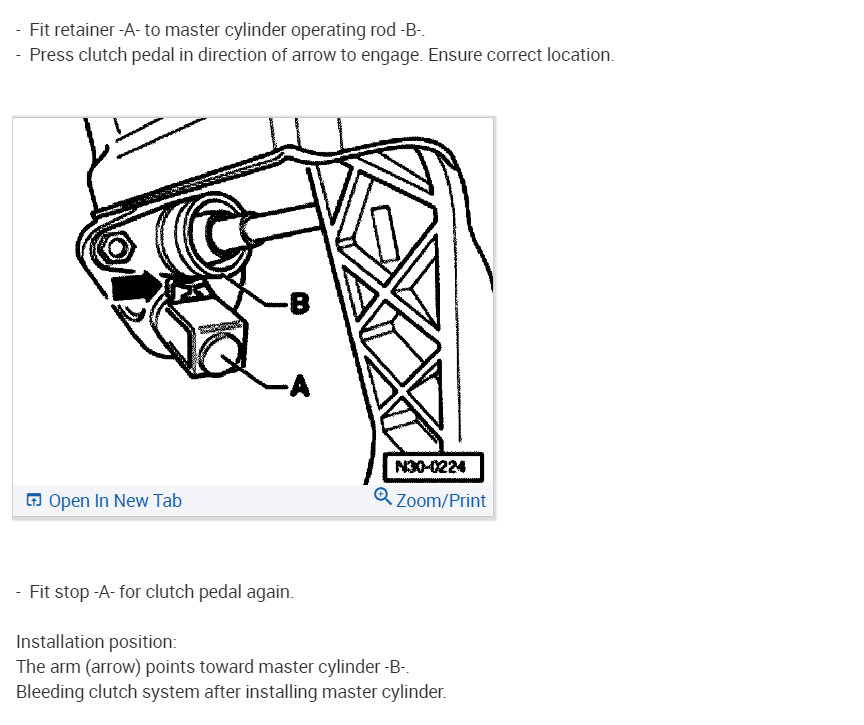 - Fit retainer -A- to master cylinder operating rod -B-.
- Press clutch pedal in direction of arrow to engage. Ensure correct location.

B
A
N30-0224

Open In New Tab
Zoom/Print

- Fit stop -A- for clutch pedal again.

Installation position:
The arm (arrow) points toward master cylinder -B-.
Bleeding clutch system after installing master cylinder.