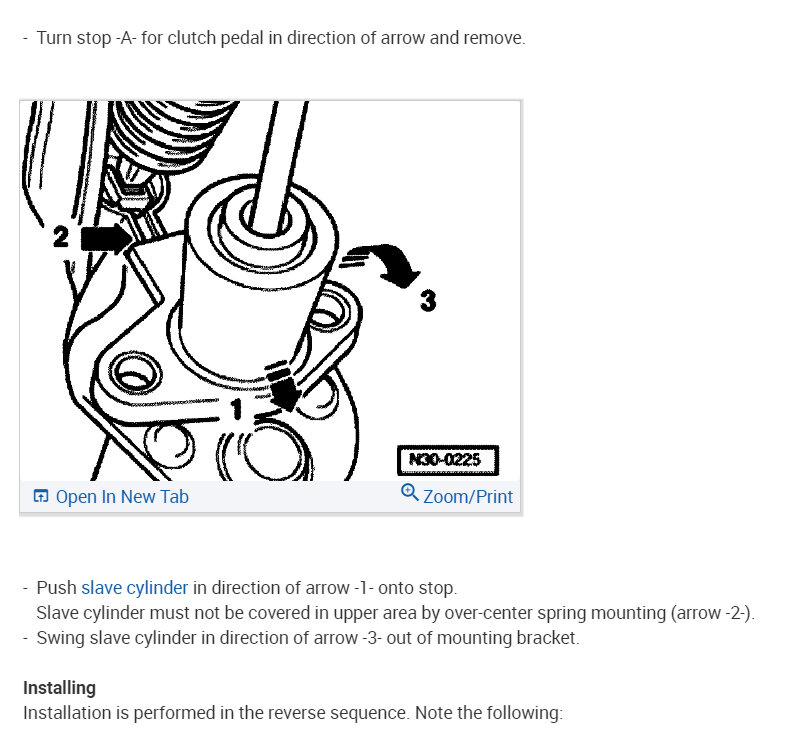 - Turn stop -A- for clutch pedal in direction of arrow and remove.

2

3

1

N30-0225

Open In New Tab

Zoom/Print

- Push slave cylinder in direction of arrow -1- onto stop.
Slave cylinder must not be covered in upper area by over-center spring mounting (arrow -2-).
- Swing slave cylinder in direction of arrow -3- out of mounting bracket.

Installing
Installation is performed in the reverse sequence. Note the following: