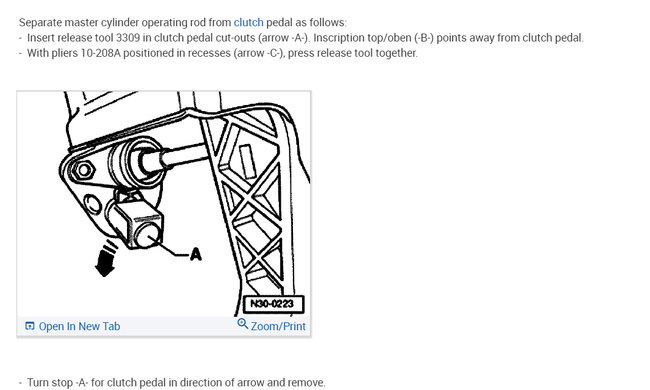 Separate master cylinder operating rod from clutch pedal as follows:
- Insert release tool 3309 in clutch pedal cut-outs (arrow -A-). Inscription top/oben (-B-) points away from clutch pedal.
- With pliers 10-208A positioned in recesses (arrow -C-), press release tool together.

A

N30-0223

Open In New Tab
Zoom/Print

- Turn stop -A- for clutch pedal in direction of arrow and remove.