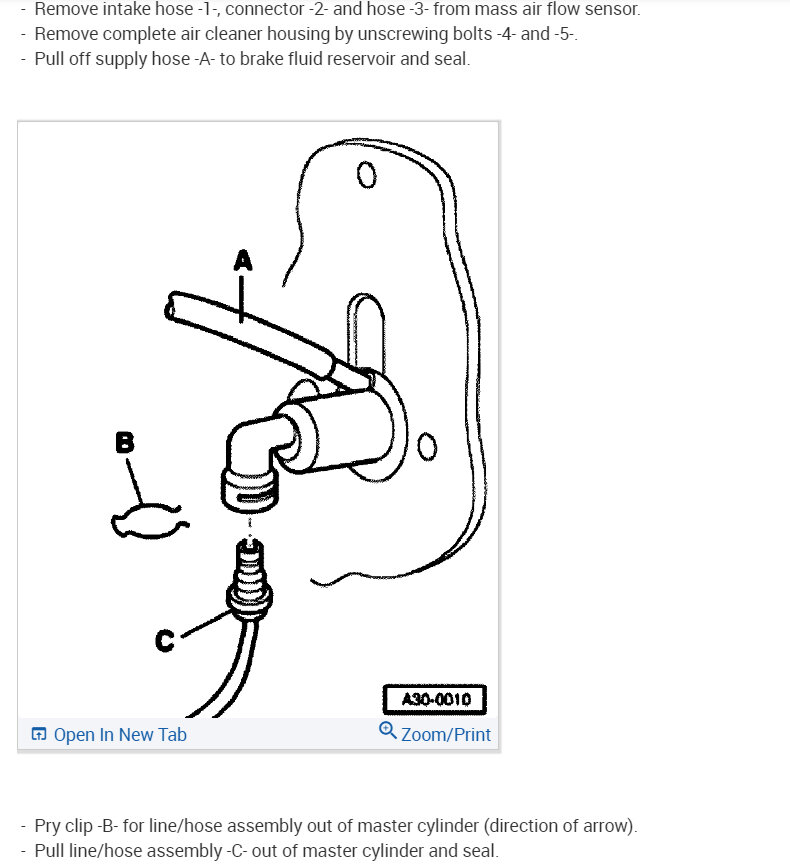 - Remove intake hose -1-, connector -2- and hose -3- from mass air flow sensor.
- Remove complete air cleaner housing by unscrewing bolts -4- and -5-.
- Pull off supply hose -A- to brake fluid reservoir and seal.

A

B

C

A30-0010

Open In New Tab

Zoom/Print

- Pry clip -B- for line/hose assembly out of master cylinder (direction of arrow).
- Pull line/hose assembly -C- out of master cylinder and seal.