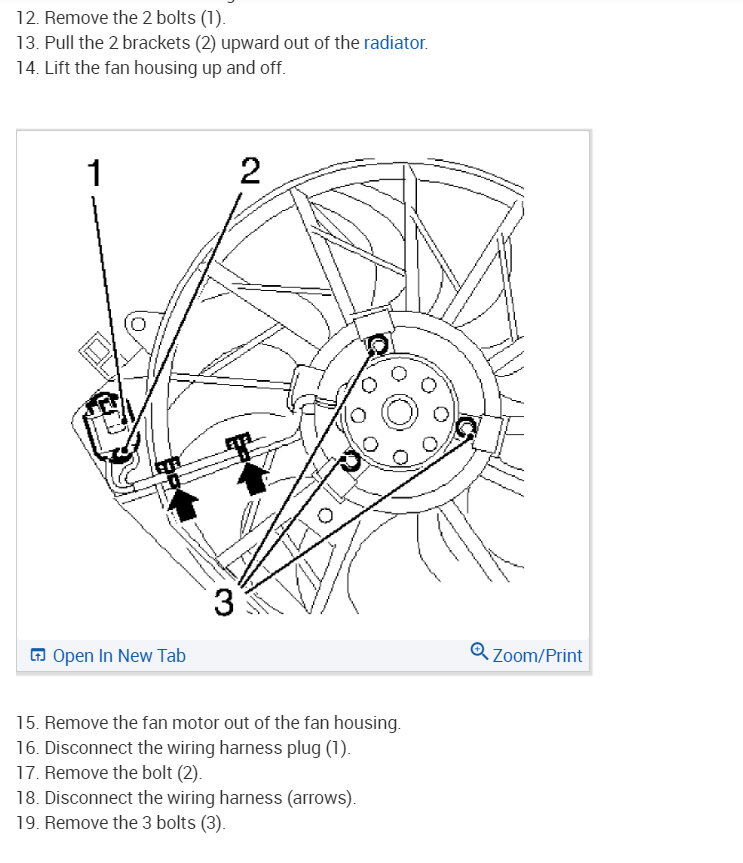 12. Remove the 2 bolts (1).
13. Pull the 2 brackets (2) upward out of the radiator.
14. Lift the fan housing up and off.

1
2
3

Open In New Tab
Zoom/Print

15. Remove the fan motor out of the fan housing.
16. Disconnect the wiring harness plug (1).
17. Remove the bolt (2).
18. Disconnect the wiring harness (arrows).
19. Remove the 3 bolts (3).