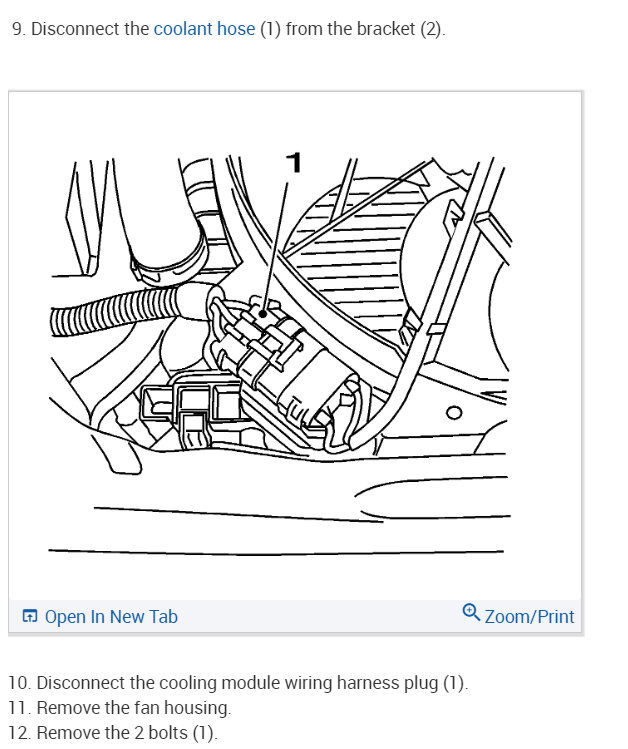 9. Disconnect the coolant hose (1) from the bracket (2).

1

Open In New Tab

Zoom/Print

10. Disconnect the cooling module wiring harness plug (1).
11. Remove the fan housing.
12. Remove the 2 bolts (1).