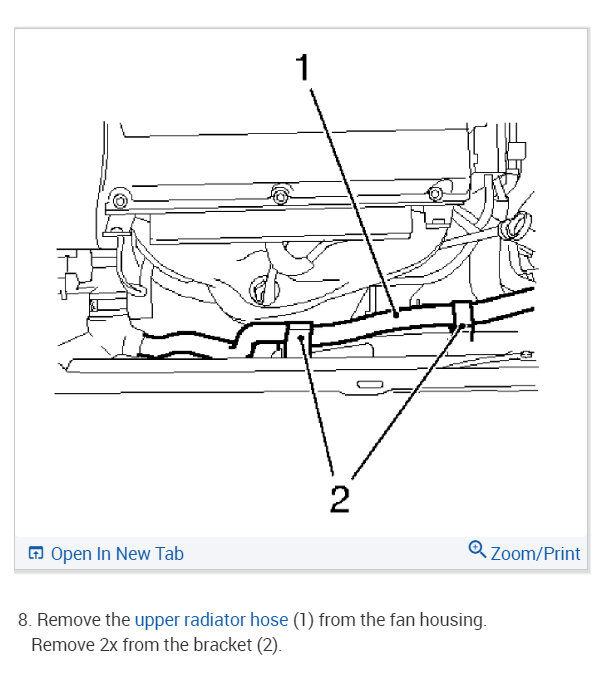 1

2

Open In New Tab

Zoom/Print

8. Remove the upper radiator hose (1) from the fan housing. Remove 2x from the bracket (2).