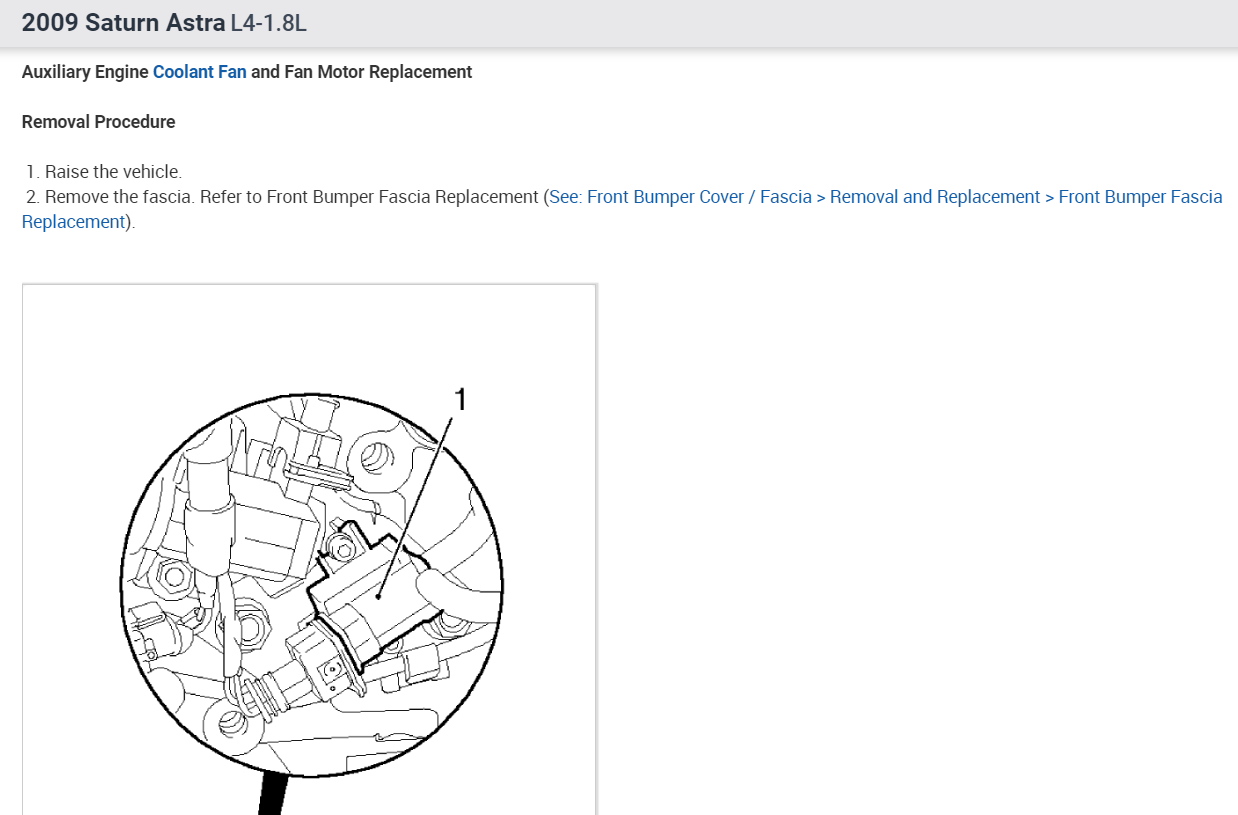 2009 Saturn Astra L4-1.8L

Auxiliary Engine Coolant Fan and Fan Motor Replacement

Removal Procedure

1. Raise the vehicle.
2. Remove the fascia. Refer to Front Bumper Fascia Replacement (See: Front Bumper Cover / Fascia > Removal and Replacement > Front Bumper Fascia Replacement).

1