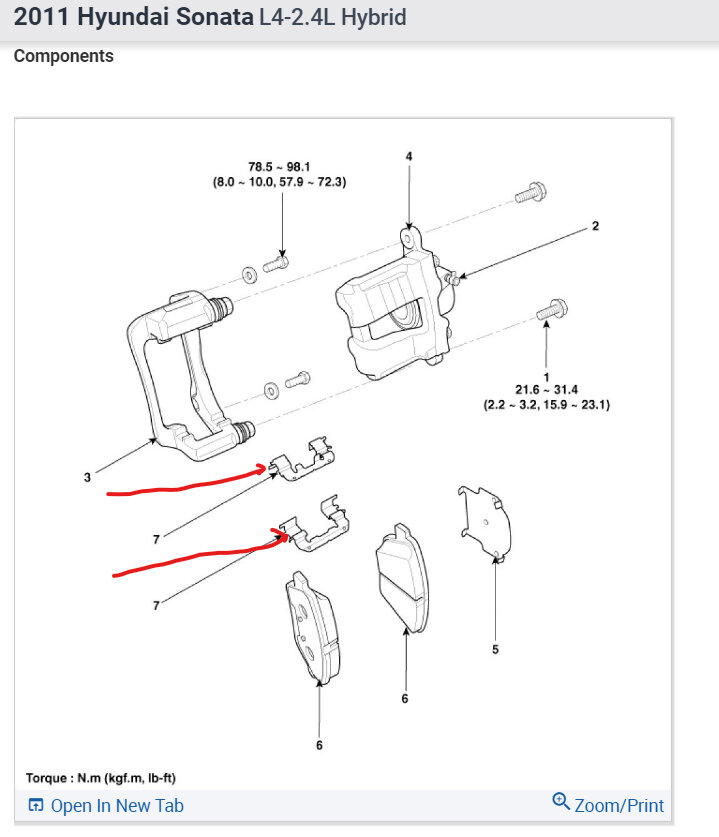 2011 Hyundai Sonata L4-2.4L Hybrid

Components

78.5 ~ 98.1
(8.0 ~ 10.0, 57.9 ~ 72.3)

4

2

1
21.6 ~ 31.4
(2.2 ~ 3.2, 15.9 ~ 23.1)

3

7

7

5

6

6

Torque : N.m (kgf.m, lb-ft)

Open In New Tab

Zoom/Print