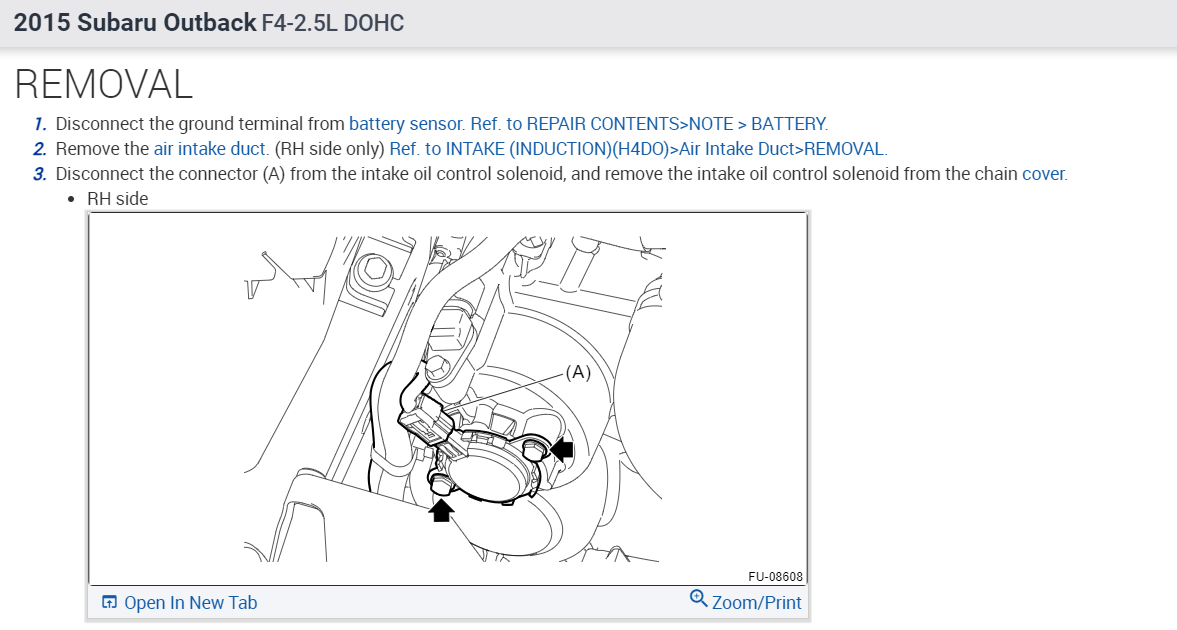 2015 Subaru Outback F4-2.5L DOHC

REMOVAL

1. Disconnect the ground terminal from battery sensor. Ref. to REPAIR CONTENTS>NOTE > BATTERY.
2. Remove the air intake duct. (RH side only) Ref. to INTAKE (INDUCTION)(H4DO)>Air Intake Duct>REMOVAL.
3. Disconnect the connector (A) from the intake oil control solenoid, and remove the intake oil control solenoid from the chain cover.

• RH side

(A)

FU-08608

Open In New Tab

Zoom/Print