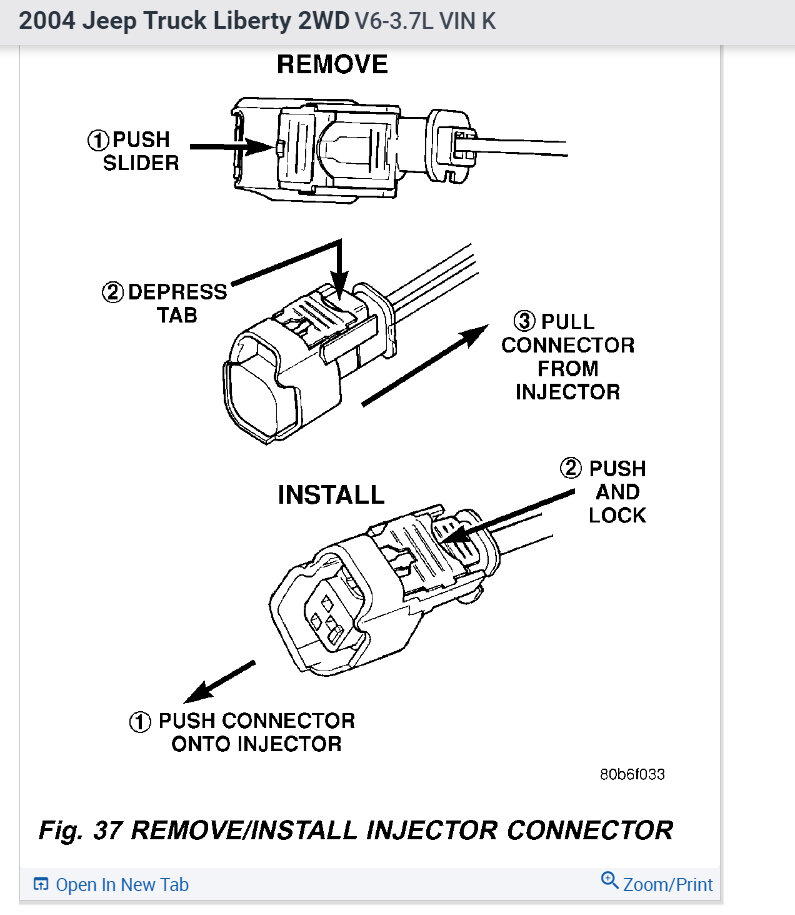 2004 Jeep Truck Liberty 2WD V6-3.7L VIN K

REMOVE

① PUSH SLIDER

② DEPRESS TAB

③ PULL CONNECTOR FROM INJECTOR

INSTALL

② PUSH AND LOCK

① PUSH CONNECTOR ONTO INJECTOR

80b6f033

Fig. 37 REMOVE/INSTALL INJECTOR CONNECTOR

Open In New Tab

Zoom/Print