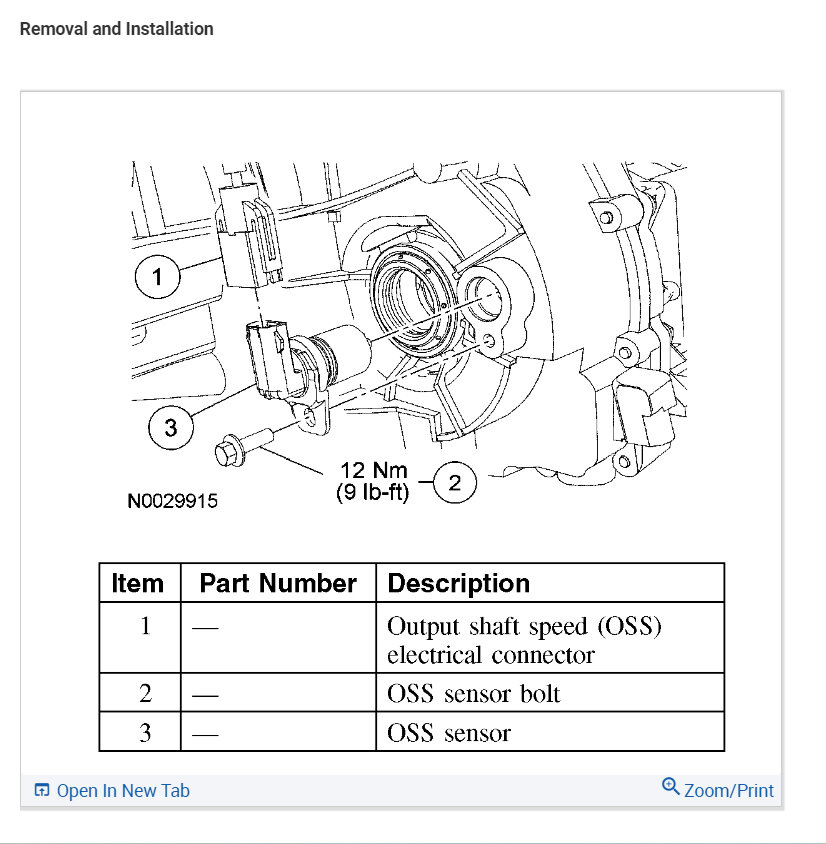 Removal and Installation

1

3

12 Nm
(9 lb-ft)

2

N0029915

| Item | Part Number | Description |
|---|---|---|
| 1 | — | Output shaft speed (OSS) electrical connector |
| 2 | — | OSS sensor bolt |
| 3 | — | OSS sensor |

Open In New Tab

Zoom/Print