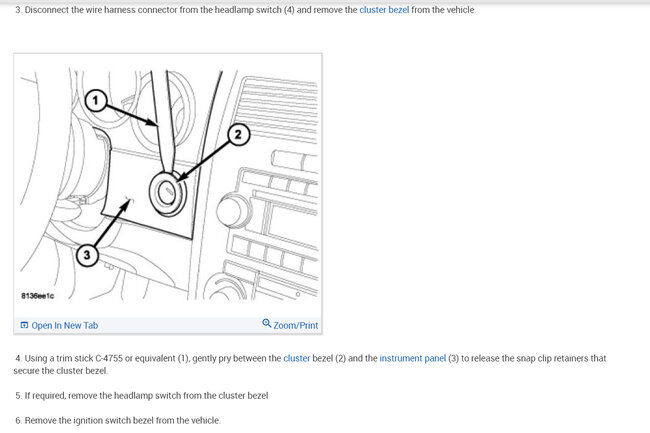 3. Disconnect the wire harness connector from the headlamp switch (4) and remove the cluster bezel from the vehicle.

1

2

3

8136ee1c

Open In New Tab

Zoom/Print

4. Using a trim stick C-4755 or equivalent (1), gently pry between the cluster bezel (2) and the instrument panel (3) to release the snap clip retainers that secure the cluster bezel.

5. If required, remove the headlamp switch from the cluster bezel

6. Remove the ignition switch bezel from the vehicle.