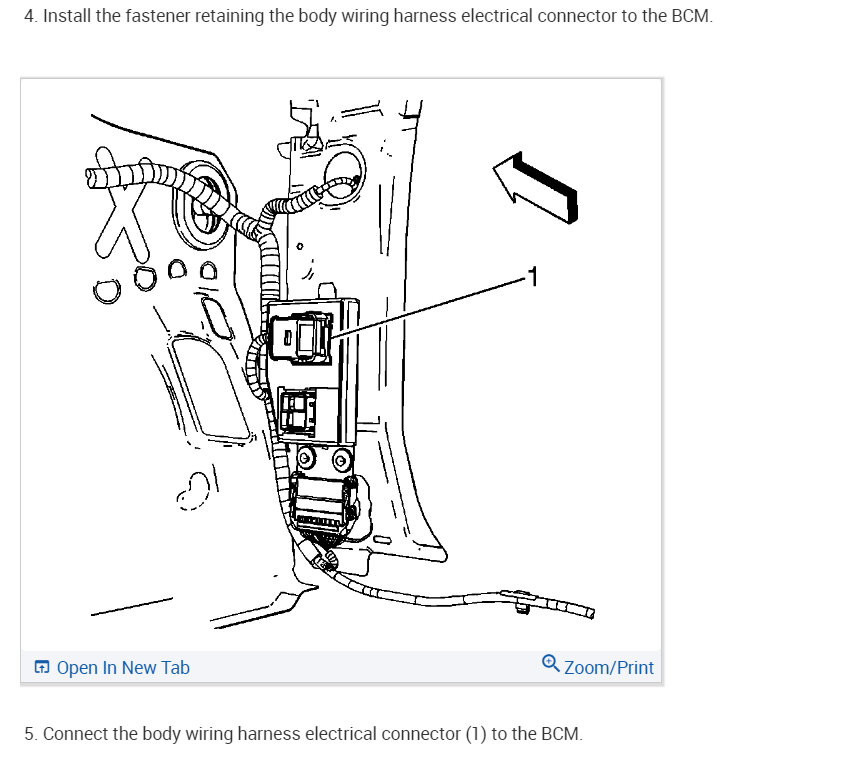 4. Install the fastener retaining the body wiring harness electrical connector to the BCM.

1

Open In New Tab

Zoom/Print

5. Connect the body wiring harness electrical connector (1) to the BCM.