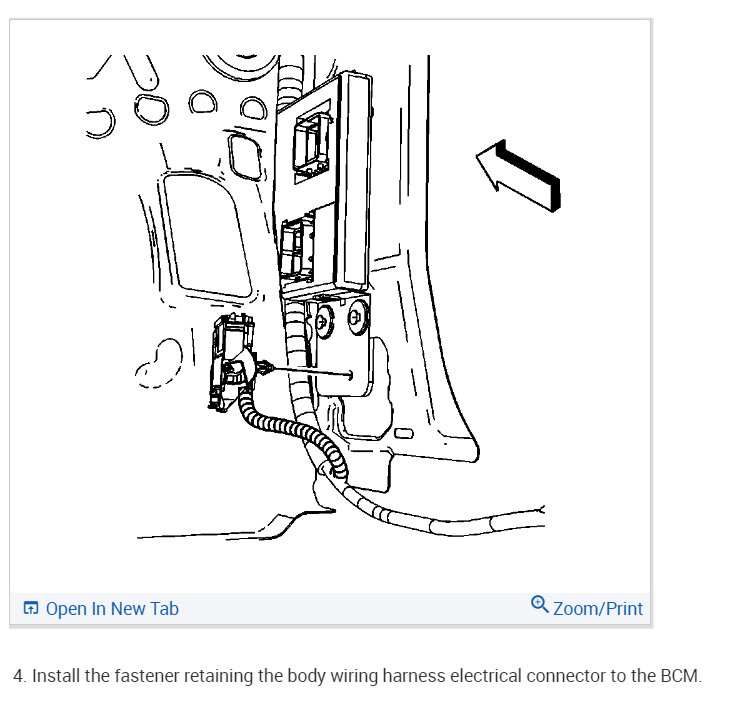 Open In New Tab

Zoom/Print

4. Install the fastener retaining the body wiring harness electrical connector to the BCM.