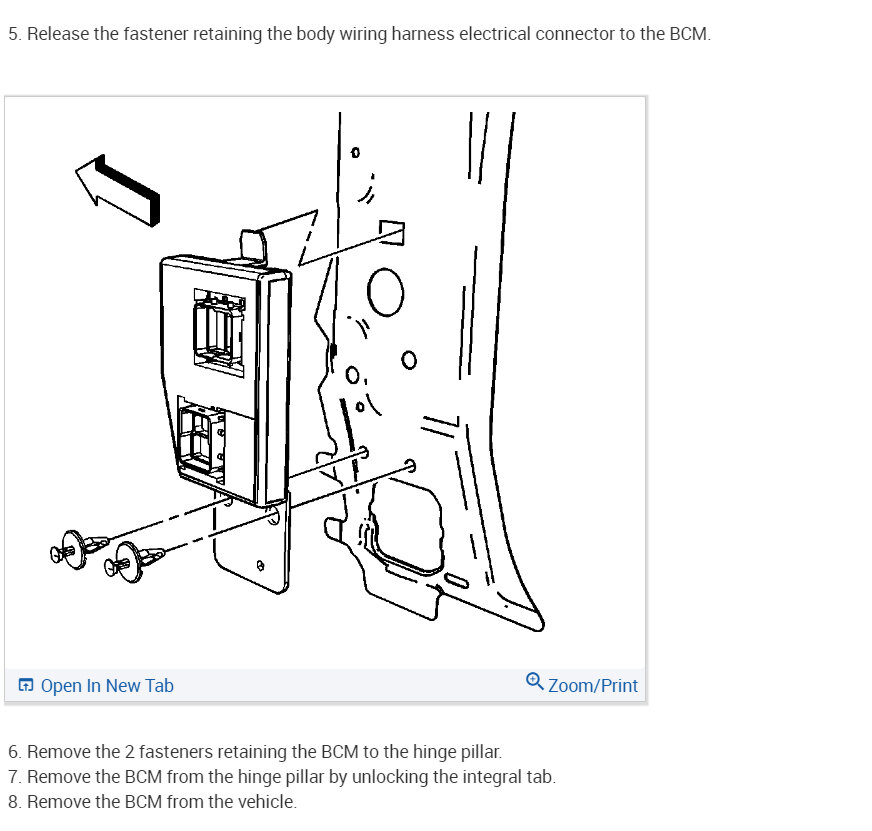 5. Release the fastener retaining the body wiring harness electrical connector to the BCM.

Open In New Tab

Zoom/Print

6. Remove the 2 fasteners retaining the BCM to the hinge pillar.
7. Remove the BCM from the hinge pillar by unlocking the integral tab.
8. Remove the BCM from the vehicle.